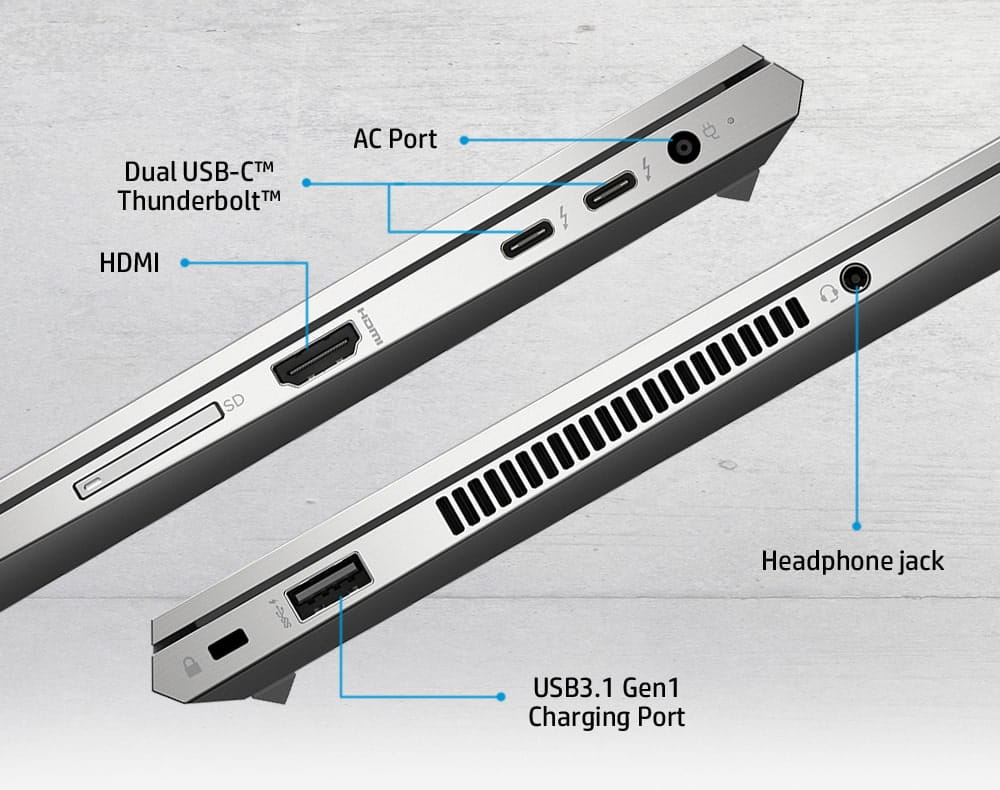 AC Port

Dual USB-C™
Thunderbolt™

HDMI

HDMI

SD

Headphone jack

USB3.1 Gen1
Charging Port